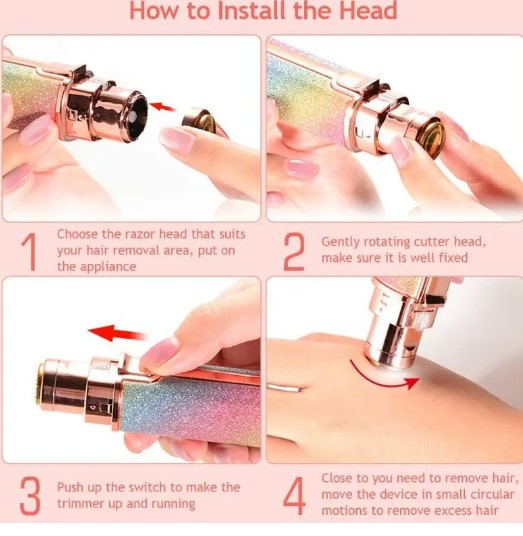 How to Install the Head

1 Choose the razor head that suits your hair removal area, put on the appliance

2 Gently rotating cutter head, make sure it is well fixed

3 Push up the switch to make the trimmer up and running

4 Close to you need to remove hair, move the device in small circular motions to remove excess hair